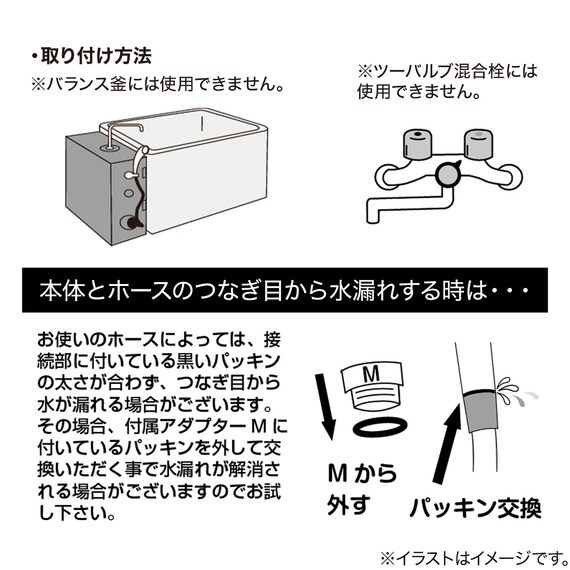 ・取り付け方法
※バランス釜には使用できません。

※ツーバルブ混合栓には使用できません。

本体とホースのつなぎ目から水漏れする時は・・・

お使いのホースによっては、接続部に付いている黒いパッキンの太さが合わず、つなぎ目から水が漏れる場合がございます。その場合、付属アダプターＭに付いているパッキンを外して交換いただく事で水漏れが解消される場合がございますのでお試し下さい。

M

Ｍから外す

パッキン交換

※イラストはイメージです。