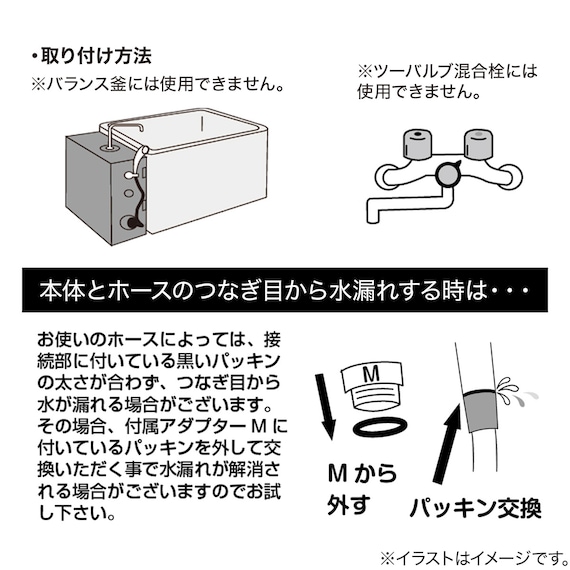 ・取り付け方法
※バランス釜には使用できません。

※ツーバルブ混合栓には使用できません。

本体とホースのつなぎ目から水漏れする時は・・・

お使いのホースによっては、接続部に付いている黒いパッキンの太さが合わず、つなぎ目から水が漏れる場合がございます。その場合、付属アダプターＭに付いているパッキンを外して交換いただく事で水漏れが解消される場合がございますのでお試し下さい。

M

Ｍから外す

パッキン交換

※イラストはイメージです。