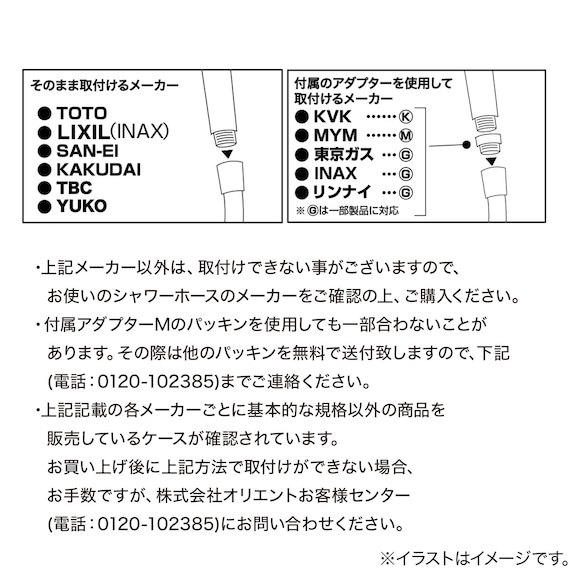 そのまま取付けるメーカー
● TOTO
● LIXIL(INAX)
● SAN-EI
● KAKUDAI
● TBC
● YUKO

付属のアダプターを使用して取付けるメーカー
● KVK ……Ⓚ
● MYM ……Ⓜ
● 東京ガス …Ⓖ
● INAX …Ⓖ
● リンナイ …Ⓖ
※Ⓖは一部製品に対応

・上記メーカー以外は、取付けできない事がございますので、お使いのシャワーホースのメーカーをご確認の上、ご購入ください。
・付属アダプターMのパッキンを使用しても一部合わないことがあります。その際は他のパッキンを無料で送付致しますので、下記(電話：0120-102385)までご連絡ください。
・上記記載の各メーカーごとに基本的な規格以外の商品を販売しているケースが確認されています。
お買い上げ後に上記方法で取付けができない場合、お手数ですが、株式会社オリエントお客様センター(電話：0120-102385)にお問い合わせください。

※イラストはイメージです。