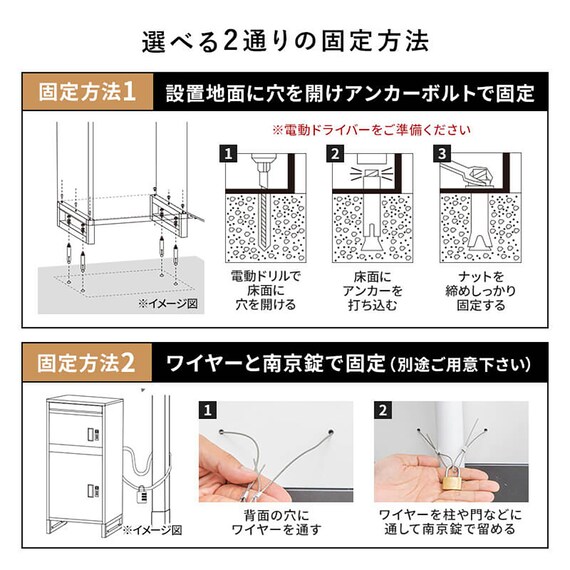 選べる2通りの固定方法

固定方法1 設置地面に穴を開けアンカーボルトで固定

※電動ドライバーをご準備ください

※イメージ図

1
電動ドリルで床面に穴を開ける

2
床面にアンカーを打ち込む

3
ナットを締めしっかり固定する

固定方法2 ワイヤーと南京錠で固定(別途ご用意下さい)

※イメージ図

1
背面の穴にワイヤーを通す

2
ワイヤーを柱や門などに通して南京錠で留める