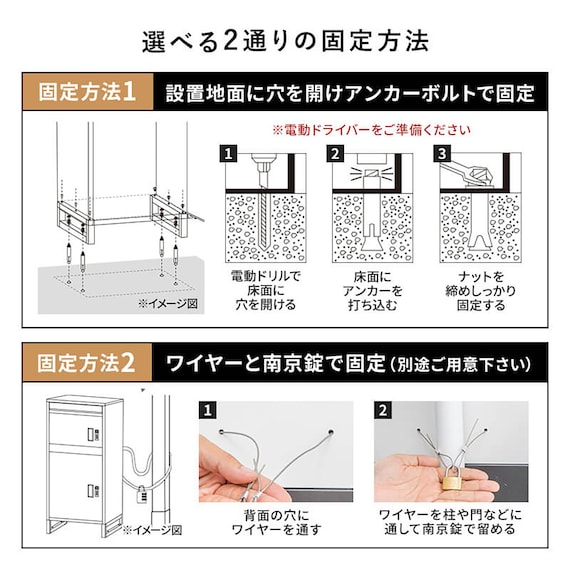 選べる2通りの固定方法

固定方法1 設置地面に穴を開けアンカーボルトで固定

※電動ドライバーをご準備ください

※イメージ図

1
電動ドリルで床面に穴を開ける

2
床面にアンカーを打ち込む

3
ナットを締めしっかり固定する

固定方法2 ワイヤーと南京錠で固定(別途ご用意下さい)

※イメージ図

1
背面の穴にワイヤーを通す

2
ワイヤーを柱や門などに通して南京錠で留める