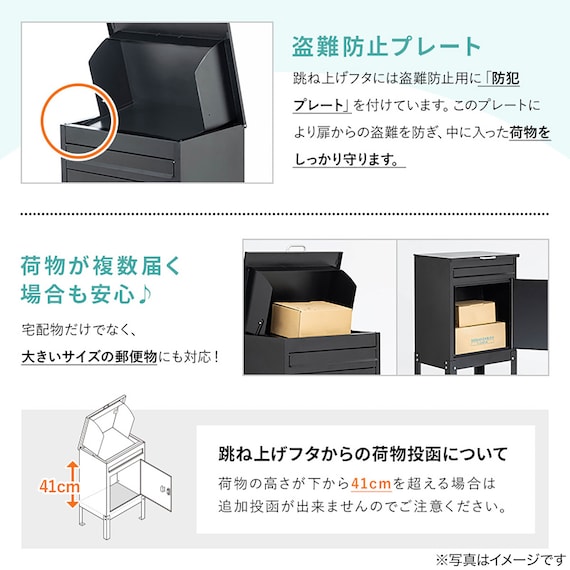 盗難防止プレート

跳ね上げフタには盗難防止用に「防犯プレート」を付けています。このプレートにより扉からの盗難を防ぎ、中に入った荷物をしっかり守ります。

荷物が複数届く場合も安心♪

宅配物だけでなく、大きいサイズの郵便物にも対応！

41cm

跳ね上げフタからの荷物投函について

荷物の高さが下から41cmを超える場合は追加投函が出来ませんのでご注意ください。

※写真はイメージです