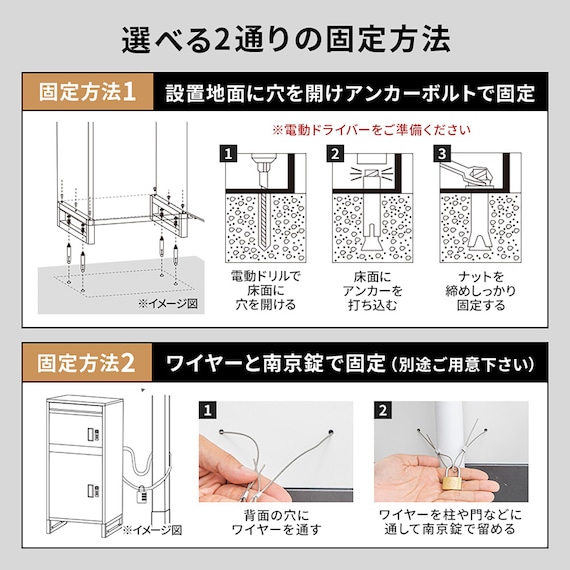 選べる2通りの固定方法

固定方法1 設置地面に穴を開けアンカーボルトで固定

※電動ドライバーをご準備ください

※イメージ図

1
電動ドリルで床面に穴を開ける

2
床面にアンカーを打ち込む

3
ナットを締めしっかり固定する

固定方法2 ワイヤーと南京錠で固定（別途ご用意下さい）

※イメージ図

1
背面の穴にワイヤーを通す

2
ワイヤーを柱や門などに通して南京錠で留める