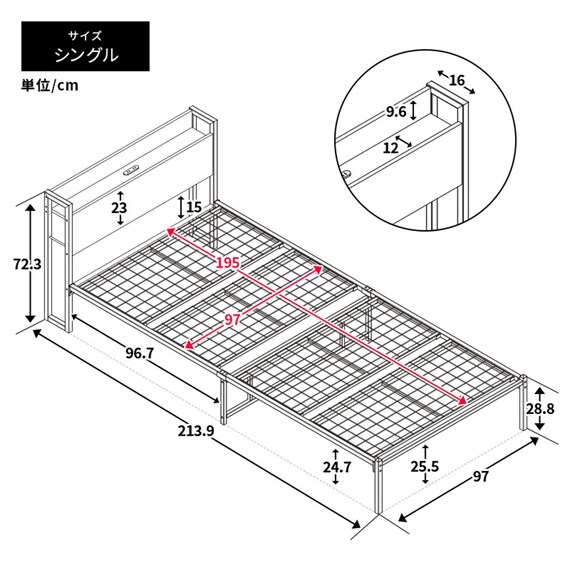 サイズ
シングル

単位/cm

16
9.6
12

23
15
72.3
195
97
96.7
213.9
28.8
24.7
25.5
97