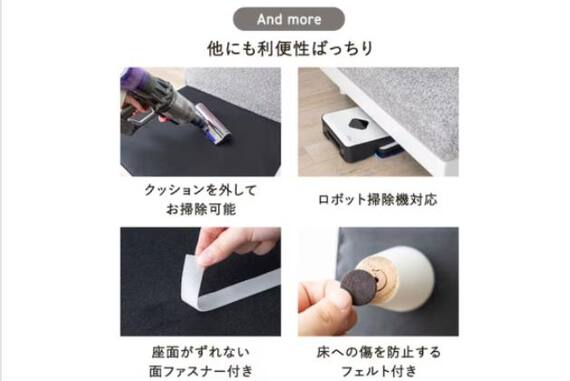 And more

他にも利便性ばっちり

クッションを外して
お掃除可能

ロボット掃除機対応

座面がずれない
面ファスナー付き

床への傷を防止する
フェルト付き