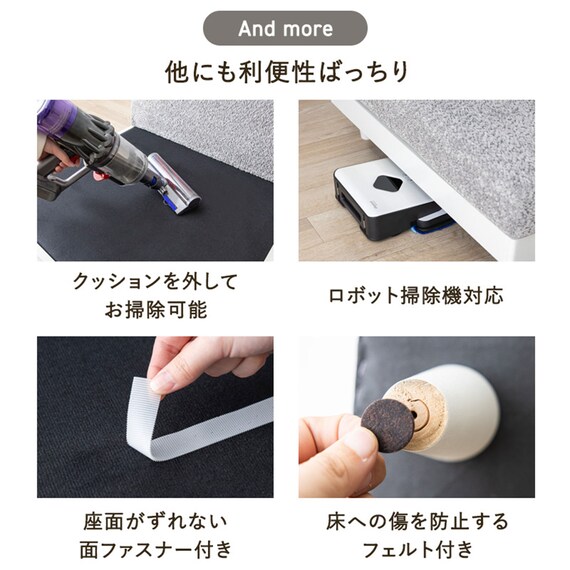 And more

他にも利便性ばっちり

クッションを外して
お掃除可能

ロボット掃除機対応

座面がずれない
面ファスナー付き

床への傷を防止する
フェルト付き