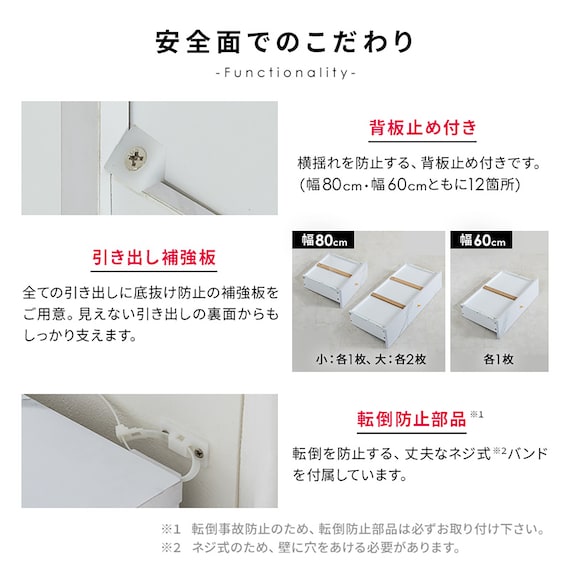 安全面でのこだわり

-Functionality-

背板止め付き

横揺れを防止する、背板止め付きです。(幅80cm・幅60cmともに12箇所)

引き出し補強板

全ての引き出しに底抜け防止の補強板をご用意。見えない引き出しの裏面からもしっかり支えます。

幅80cm

小：各1枚、大：各2枚

幅60cm

各1枚

転倒防止部品※1

転倒を防止する、丈夫なネジ式※2バンドを付属しています。

※1 転倒事故防止のため、転倒防止部品は必ずお取り付け下さい。
※2 ネジ式のため、壁に穴をあける必要があります。