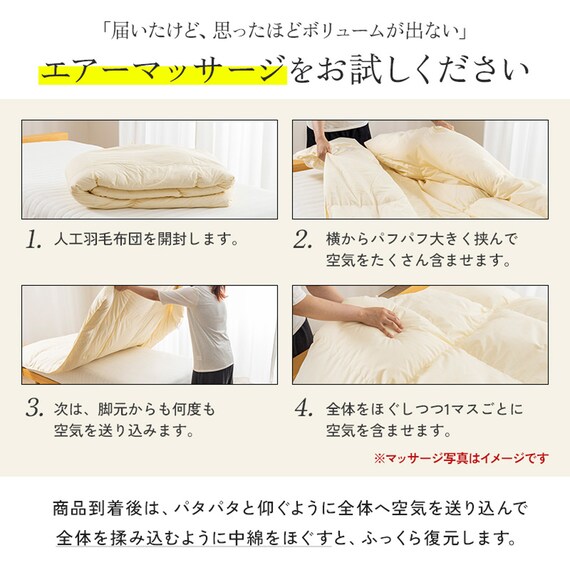 「届いたけど、思ったほどボリュームが出ない」

エアーマッサージをお試しください

1. 人工羽毛布団を開封します。

2. 横からパフパフ大きく挟んで空気をたくさん含ませます。

3. 次は、脚元からも何度も空気を送り込みます。

4. 全体をほぐしつつ1マスごとに空気を含ませます。

※マッサージ写真はイメージです

商品到着後は、パタパタと仰ぐように全体へ空気を送り込んで全体を揉み込むように中綿をほぐすと、ふっくら復元します。