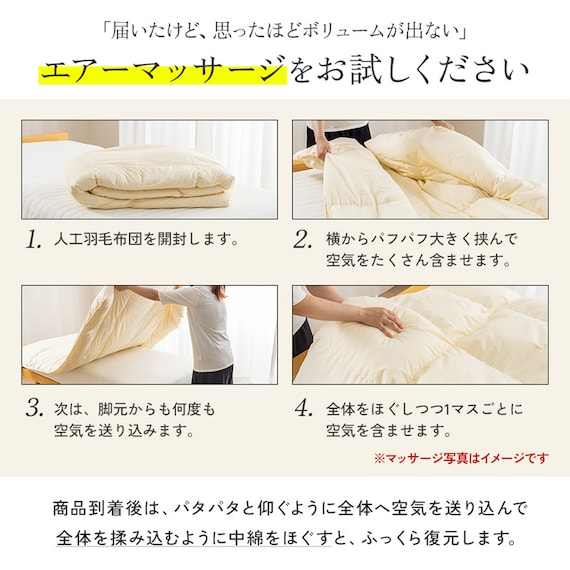 「届いたけど、思ったほどボリュームが出ない」

エアーマッサージをお試しください

1. 人工羽毛布団を開封します。

2. 横からパフパフ大きく挟んで空気をたくさん含ませます。

3. 次は、脚元からも何度も空気を送り込みます。

4. 全体をほぐしつつ1マスごとに空気を含ませます。

※マッサージ写真はイメージです

商品到着後は、パタパタと仰ぐように全体へ空気を送り込んで全体を揉み込むように中綿をほぐすと、ふっくら復元します。