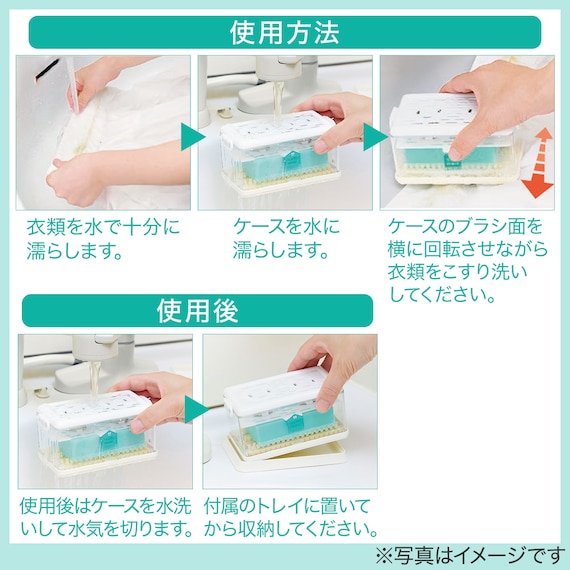 使用方法

衣類を水で十分に濡らします。

ケースを水に濡らします。

ケースのブラシ面を横に回転させながら衣類をこすり洗いしてください。

使用後

使用後はケースを水洗いして水気を切ります。

付属のトレイに置いてから収納してください。

※写真はイメージです