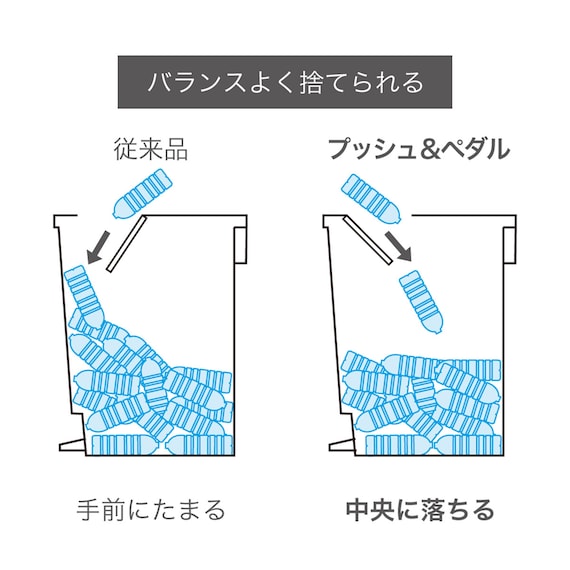 バランスよく捨てられる

従来品

手前にたまる

プッシュ&ペダル

中央に落ちる