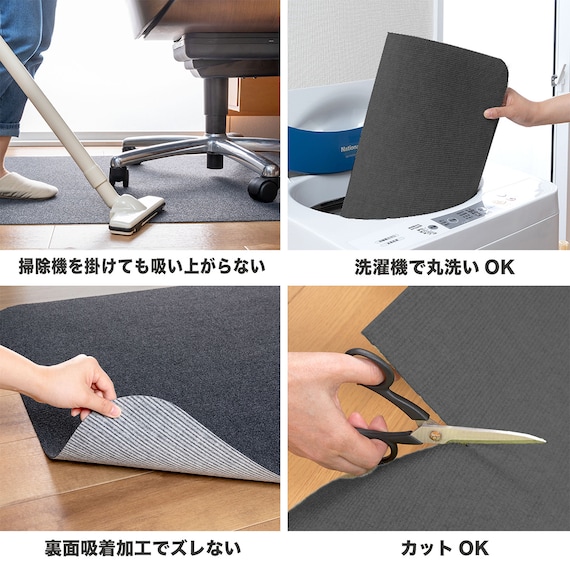 National

掃除機を掛けても吸い上がらない

洗濯機で丸洗い OK

裏面吸着加工でズレない

カット OK