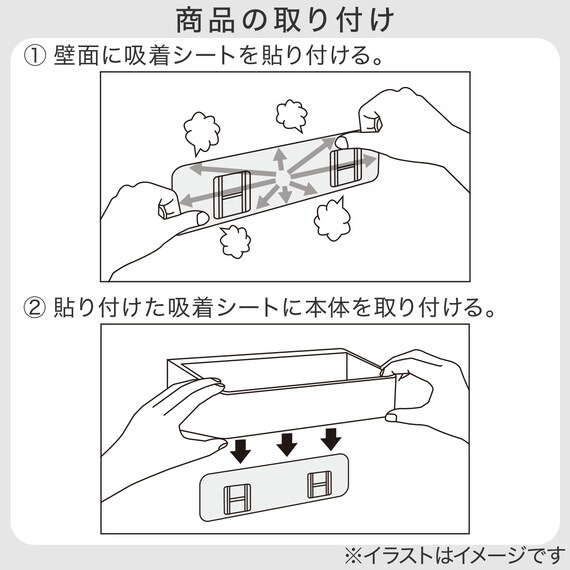 商品の取り付け

① 壁面に吸着シートを貼り付ける。

② 貼り付けた吸着シートに本体を取り付ける。

※イラストはイメージです