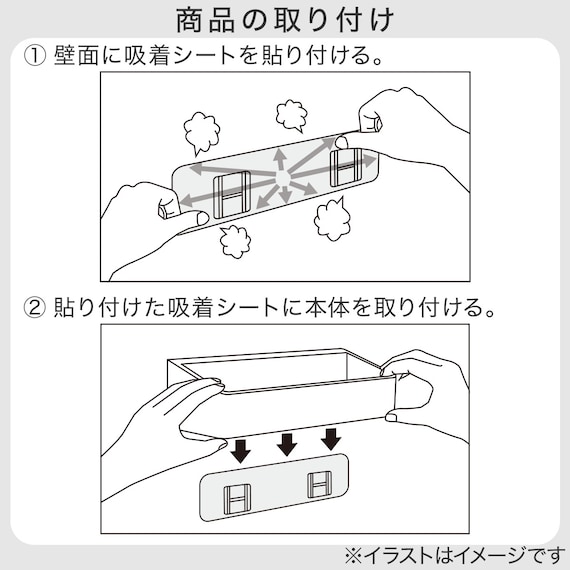 商品の取り付け

① 壁面に吸着シートを貼り付ける。

② 貼り付けた吸着シートに本体を取り付ける。

※イラストはイメージです