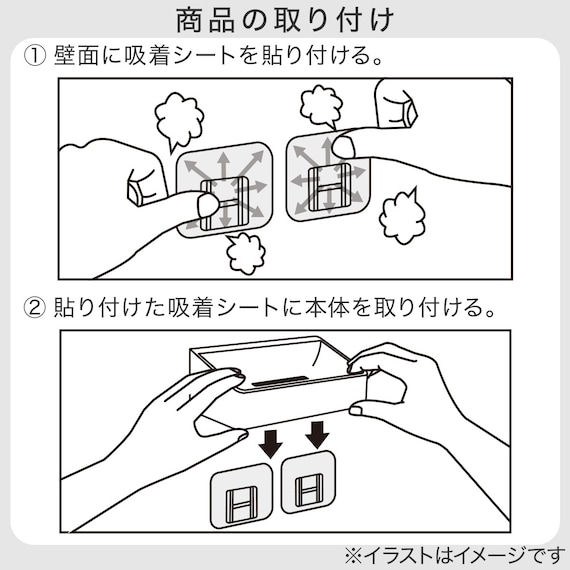 商品の取り付け

① 壁面に吸着シートを貼り付ける。

② 貼り付けた吸着シートに本体を取り付ける。

※イラストはイメージです