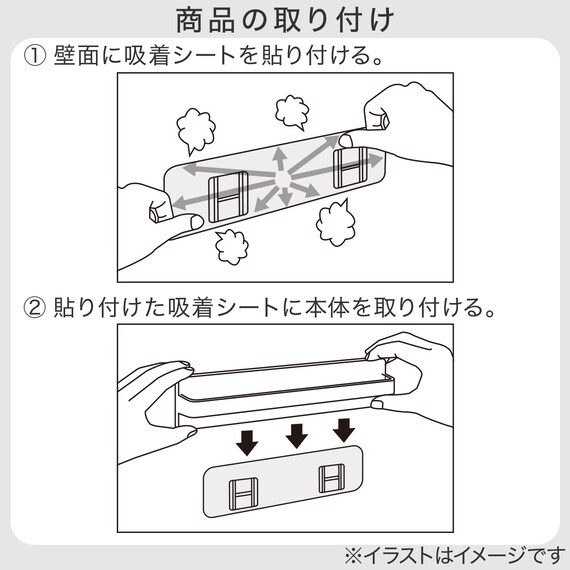 商品の取り付け

① 壁面に吸着シートを貼り付ける。

② 貼り付けた吸着シートに本体を取り付ける。

※イラストはイメージです