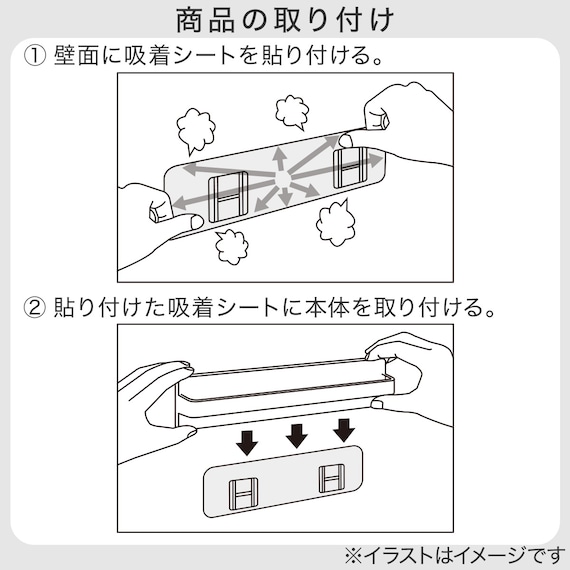 商品の取り付け

① 壁面に吸着シートを貼り付ける。

② 貼り付けた吸着シートに本体を取り付ける。

※イラストはイメージです