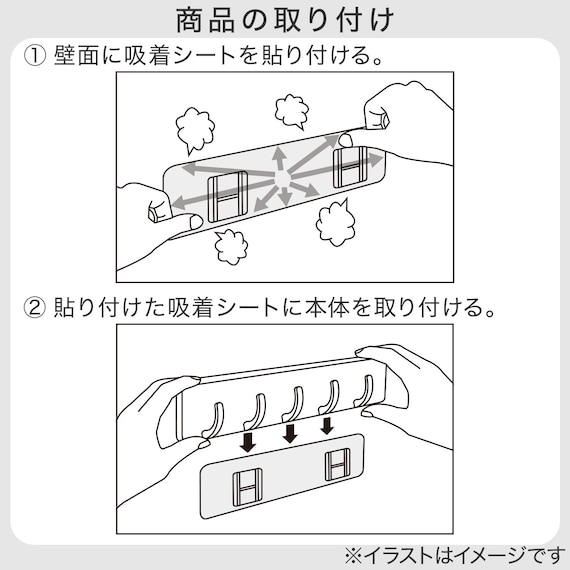 商品の取り付け

① 壁面に吸着シートを貼り付ける。

② 貼り付けた吸着シートに本体を取り付ける。

※イラストはイメージです