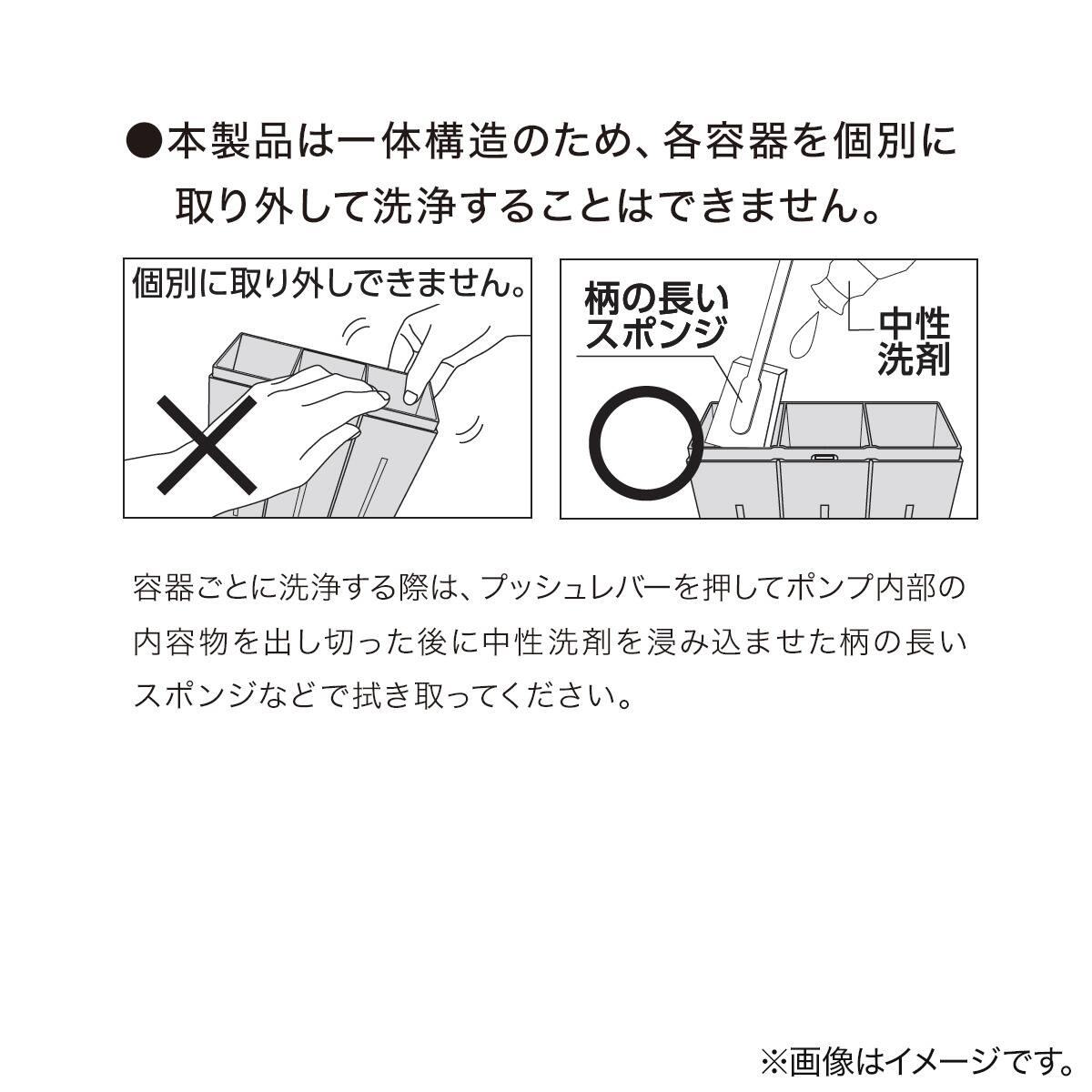 ●本製品は一体構造のため、各容器を個別に取り外して洗浄することはできません。

個別に取り外しできません。

柄の長いスポンジ

中性洗剤

容器ごとに洗浄する際は、プッシュレバーを押してポンプ内部の内容物を出し切った後に中性洗剤を浸み込ませた柄の長いスポンジなどで拭き取ってください。

※画像はイメージです。