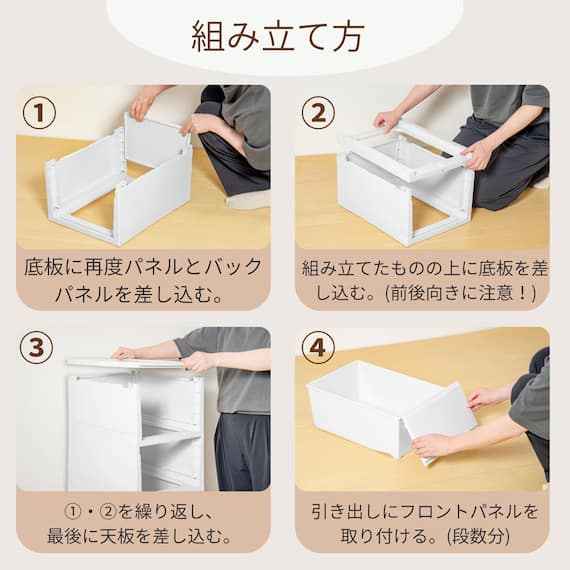 組み立て方

①

底板に再度パネルとバックパネルを差し込む。

②

組み立てたものの上に底板を差し込む。(前後向きに注意！)

③

①・②を繰り返し、最後に天板を差し込む。

④

引き出しにフロントパネルを取り付ける。(段数分)