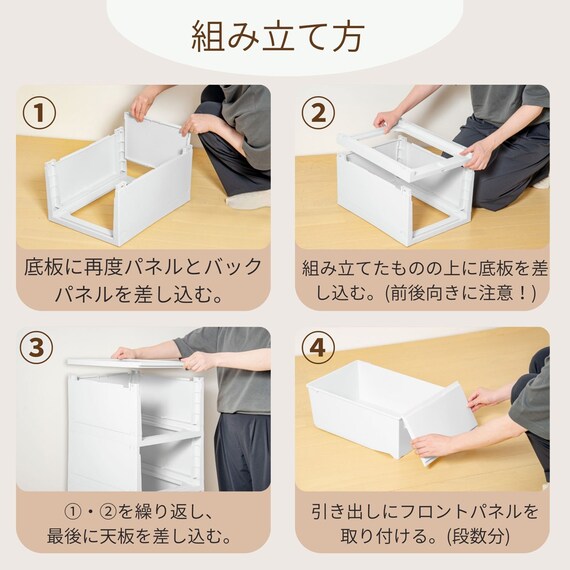 組み立て方

①

底板に再度パネルとバックパネルを差し込む。

②

組み立てたものの上に底板を差し込む。(前後向きに注意！)

③

①・②を繰り返し、最後に天板を差し込む。

④

引き出しにフロントパネルを取り付ける。(段数分)