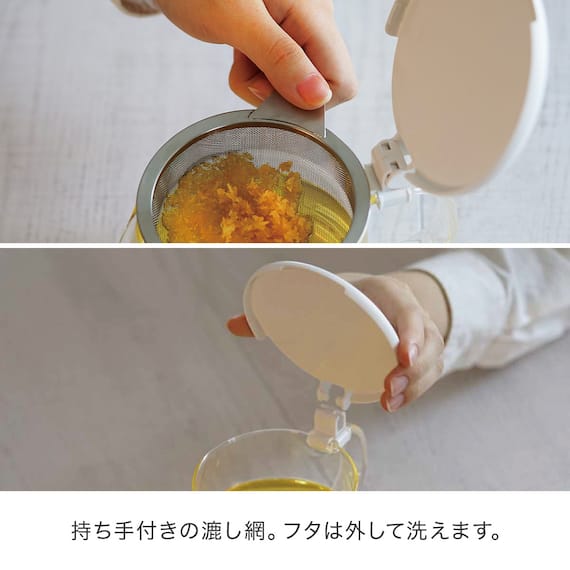 持ち手付きの漉し網。フタは外して洗えます。