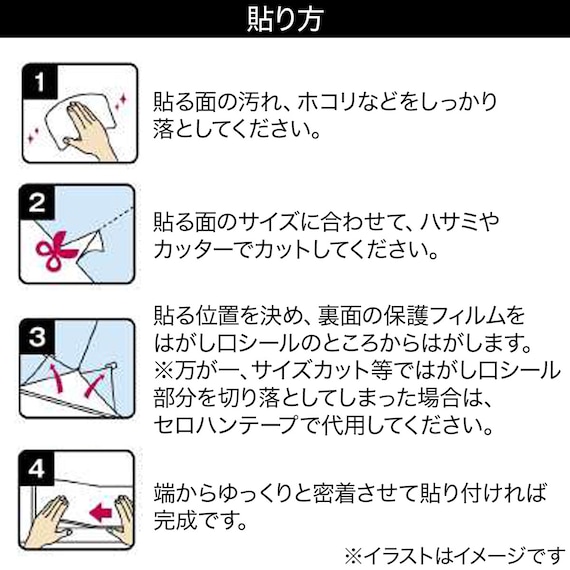 貼り方

1
貼る面の汚れ、ホコリなどをしっかり落としてください。

2
貼る面のサイズに合わせて、ハサミやカッターでカットしてください。

3
貼る位置を決め、裏面の保護フィルムをはがし口シールのところからはがします。
※万が一、サイズカット等ではがし口シール部分を切り落としてしまった場合は、セロハンテープで代用してください。

4
端からゆっくりと密着させて貼り付ければ完成です。

※イラストはイメージです