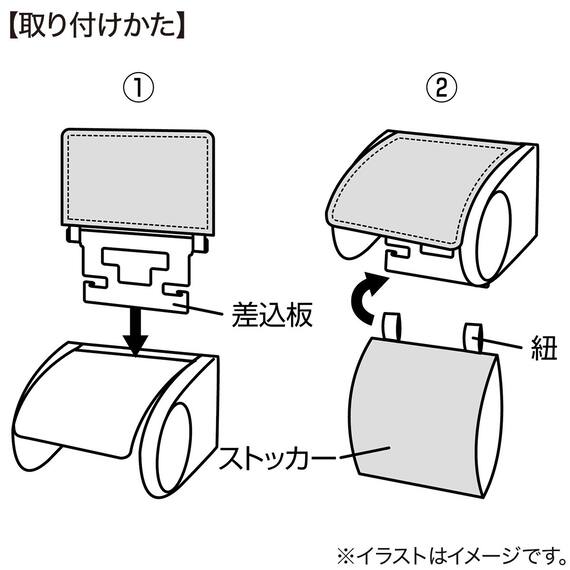 【取り付けかた】

①

②

差込板

紐

ストッカー

※イラストはイメージです。