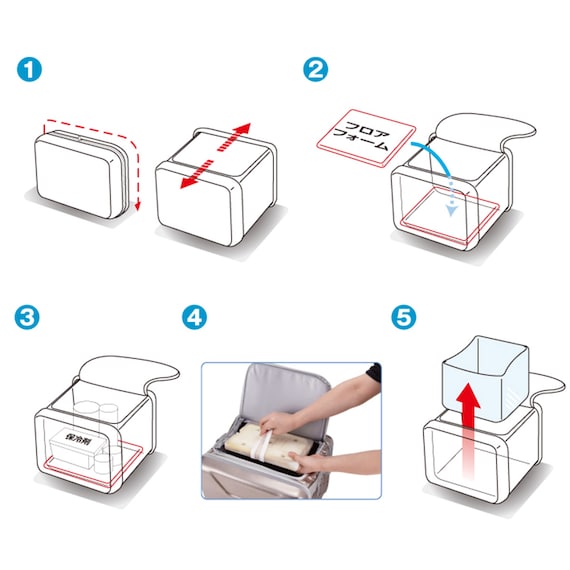 1

2

フロア
フォーム

3

保冷剤

4

5