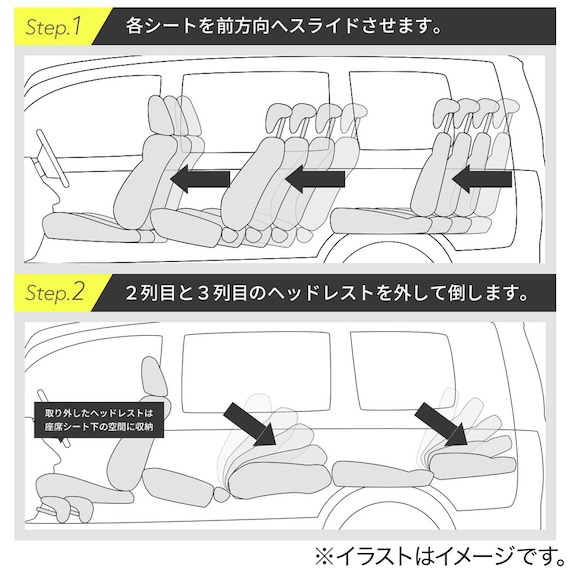 Step.1 各シートを前方向へスライドさせます。

Step.2 2列目と3列目のヘッドレストを外して倒します。

取り外したヘッドレストは座席シート下の空間に収納

※イラストはイメージです。