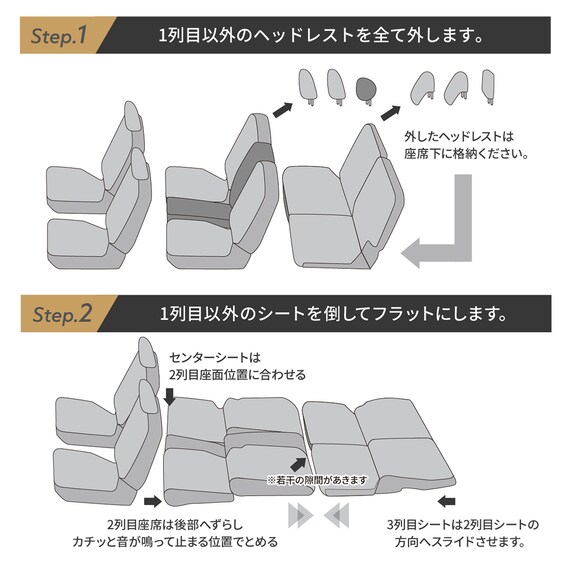 Step.1 1列目以外のヘッドレストを全て外します。

外したヘッドレストは座席下に格納ください。

Step.2 1列目以外のシートを倒してフラットにします。

センターシートは2列目座面位置に合わせる

※若干の隙間があきます

2列目座席は後部へずらしカチッと音が鳴って止まる位置でとめる

3列目シートは2列目シートの方向へスライドさせます。