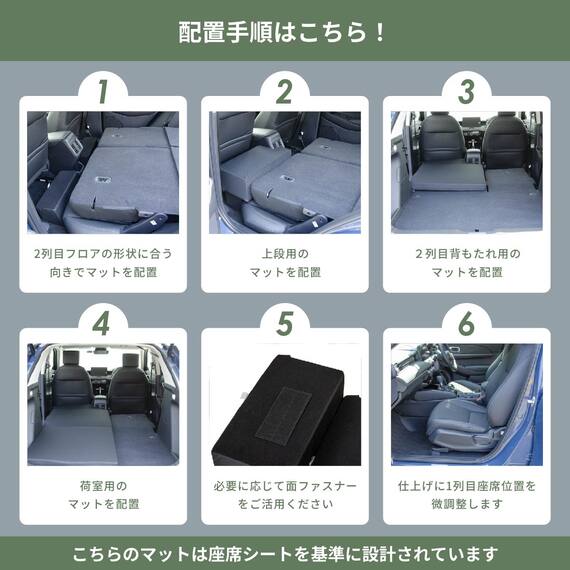 配置手順はこちら！

1

2列目フロアの形状に合う向きでマットを配置

2

上段用のマットを配置

3

2列目背もたれ用のマットを配置

4

荷室用のマットを配置

5

必要に応じて面ファスナーをご活用ください

6

仕上げに1列目座席位置を微調整します

こちらのマットは座席シートを基準に設計されています