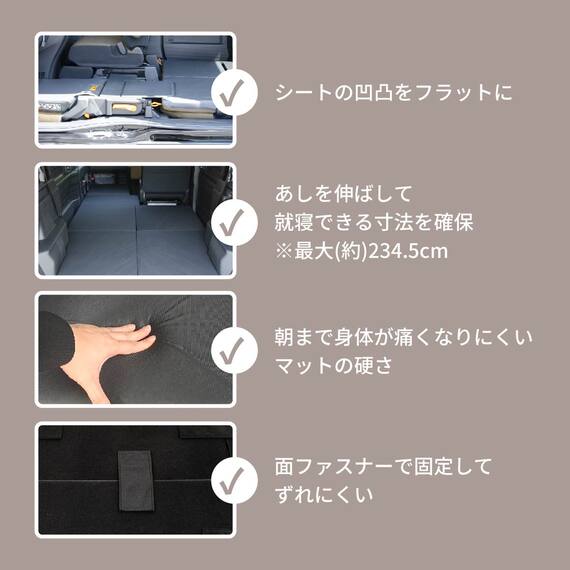 シートの凹凸をフラットに

あしを伸ばして
就寝できる寸法を確保
※最大(約)234.5cm

朝まで身体が痛くなりにくい
マットの硬さ

面ファスナーで固定して
ずれにくい