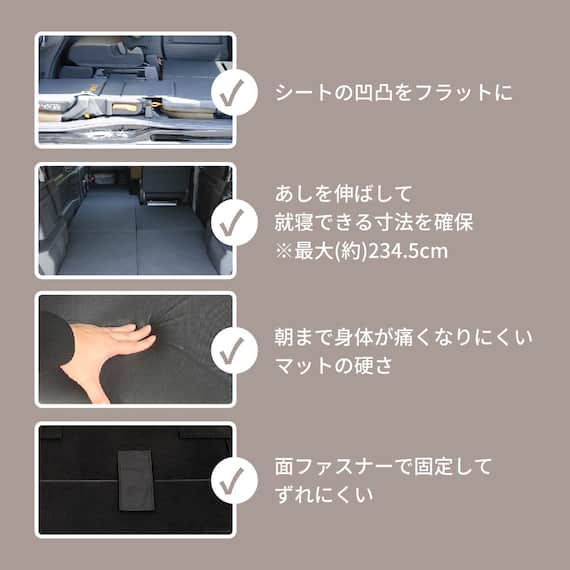 シートの凹凸をフラットに

あしを伸ばして
就寝できる寸法を確保
※最大(約)234.5cm

朝まで身体が痛くなりにくい
マットの硬さ

面ファスナーで固定して
ずれにくい