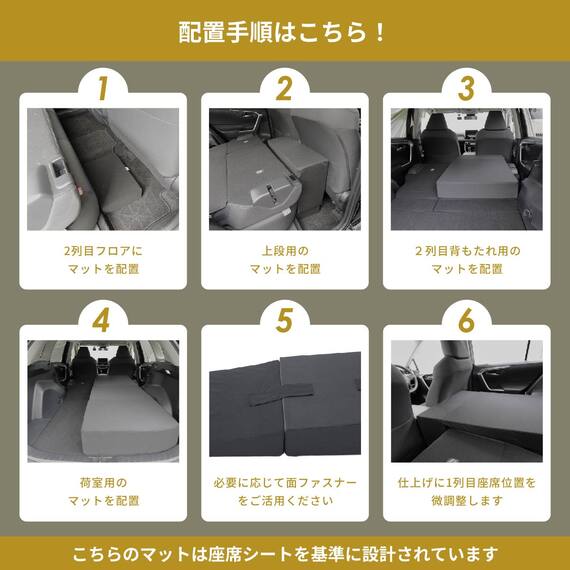 配置手順はこちら！

1

2列目フロアに
マットを配置

2

上段用の
マットを配置

3

2列目背もたれ用の
マットを配置

4

荷室用の
マットを配置

5

必要に応じて面ファスナー
をご活用ください

6

仕上げに1列目座席位置を
微調整します

こちらのマットは座席シートを基準に設計されています