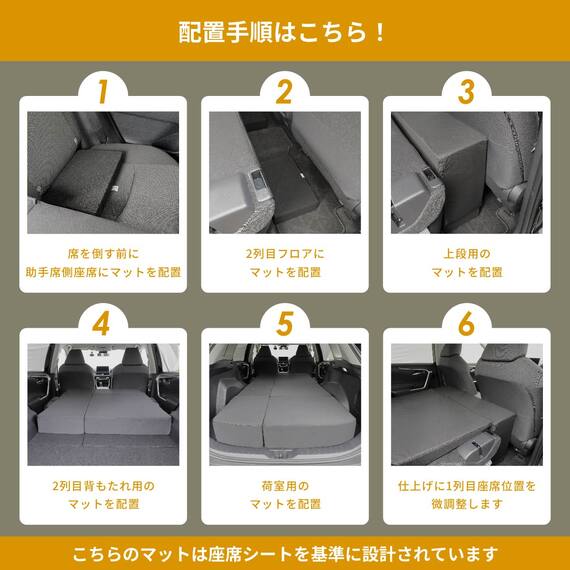 配置手順はこちら！

1
席を倒す前に
助手席側座席にマットを配置

2
2列目フロアに
マットを配置

3
上段用の
マットを配置

4
2列目背もたれ用の
マットを配置

5
荷室用の
マットを配置

6
仕上げに1列目座席位置を
微調整します

こちらのマットは座席シートを基準に設計されています