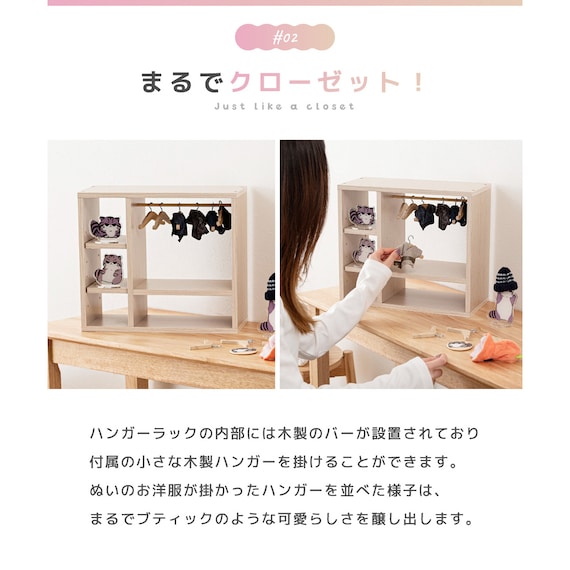 #02

まるでクローゼット！

Just like a closet

ハンガーラックの内部には木製のバーが設置されており
付属の小さな木製ハンガーを掛けることができます。
ぬいのお洋服が掛かったハンガーを並べた様子は、
まるでブティックのような可愛らしさを醸し出します。