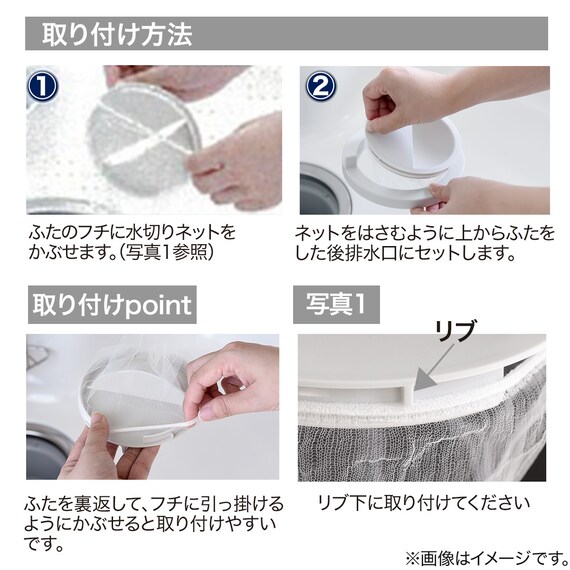 取り付け方法

①

ふたのフチに水切りネットをかぶせます。(写真1参照)

②

ネットをはさむように上からふたをした後排水口にセットします。

取り付けpoint

ふたを裏返して、フチに引っ掛けるようにかぶせると取り付けやすいです。

写真1

リブ

リブ下に取り付けてください

※画像はイメージです。