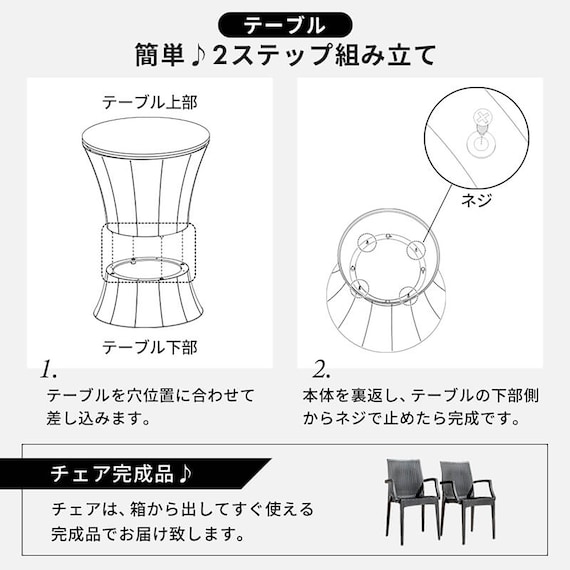 テーブル

簡単♪2ステップ組み立て

テーブル上部

テーブル下部

1.

テーブルを穴位置に合わせて差し込みます。

ネジ

2.

本体を裏返し、テーブルの下部側からネジで止めたら完成です。

チェア完成品♪

チェアは、箱から出してすぐ使える完成品でお届け致します。