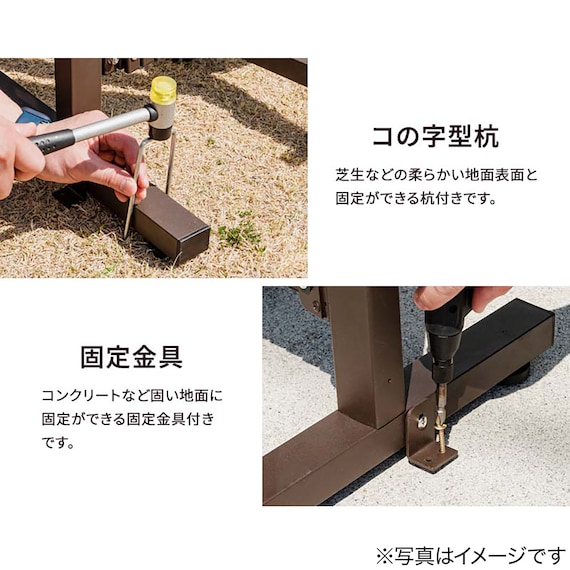 コの字型杭

芝生などの柔らかい地面表面と固定ができる杭付きです。

固定金具

コンクリートなど固い地面に固定ができる固定金具付きです。

※写真はイメージです