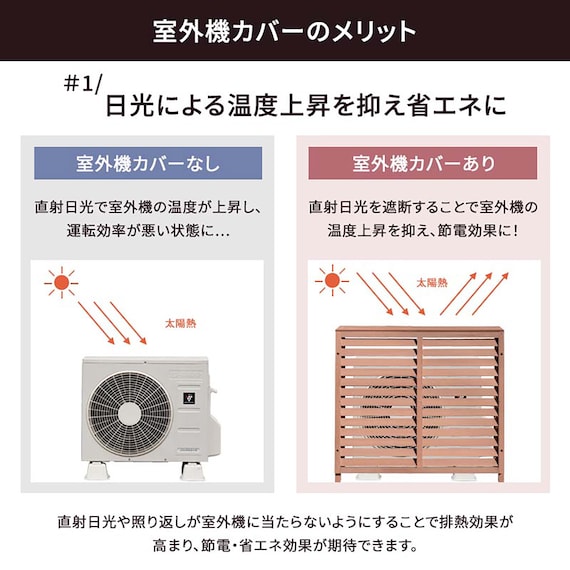 室外機カバーのメリット

＃1/
日光による温度上昇を抑え省エネに

室外機カバーなし

直射日光で室外機の温度が上昇し、運転効率が悪い状態に…

太陽熱

室外機カバーあり

直射日光を遮断することで室外機の温度上昇を抑え、節電効果に！

太陽熱

直射日光や照り返しが室外機に当たらないようにすることで排熱効果が高まり、節電・省エネ効果が期待できます。