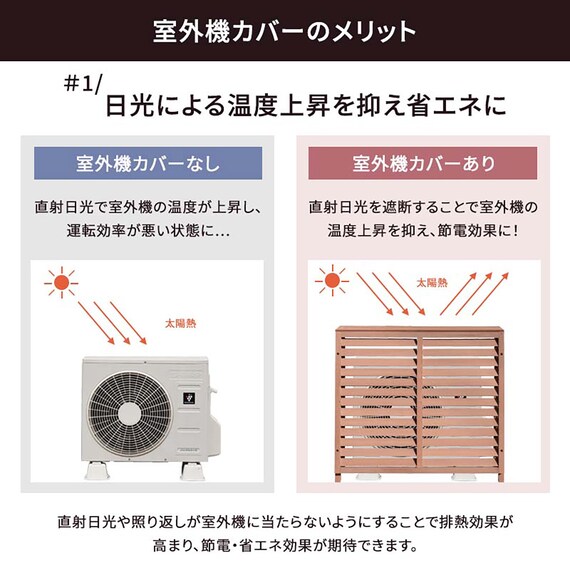 室外機カバーのメリット

#1/
日光による温度上昇を抑え省エネに

室外機カバーなし

直射日光で室外機の温度が上昇し、運転効率が悪い状態に...

太陽熱

室外機カバーあり

直射日光を遮断することで室外機の温度上昇を抑え、節電効果に!

太陽熱

直射日光や照り返しが室外機に当たらないようにすることで排熱効果が高まり、節電・省エネ効果が期待できます。