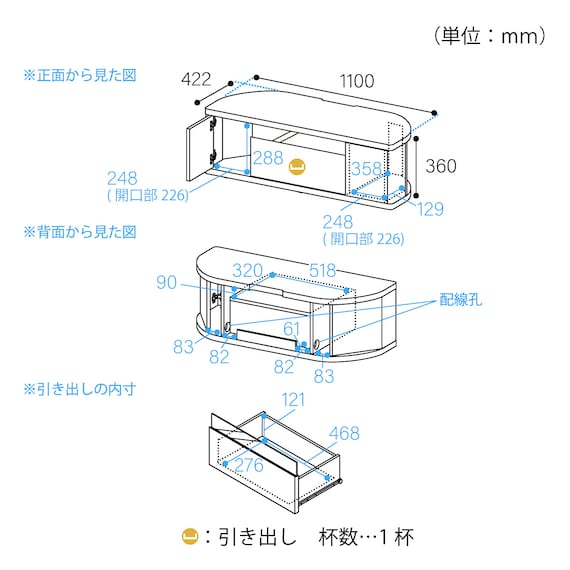 （単位：mm）

※正面から見た図

422
1100
288
358
360
248
( 開口部 226)
129
248
( 開口部 226)

※背面から見た図

320
518
90
配線孔
61
83
82
82
83

※引き出しの内寸

121
468
276

：引き出し　杯数…1 杯