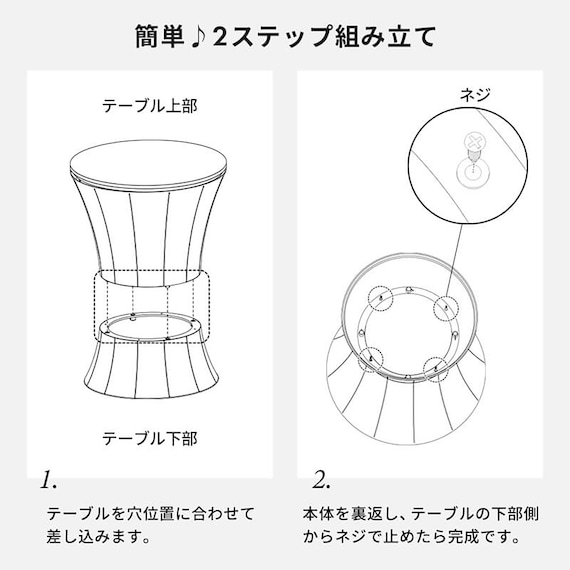 簡単♪2ステップ組み立て

テーブル上部

テーブル下部

1.

テーブルを穴位置に合わせて差し込みます。

ネジ

2.

本体を裏返し、テーブルの下部側からネジで止めたら完成です。