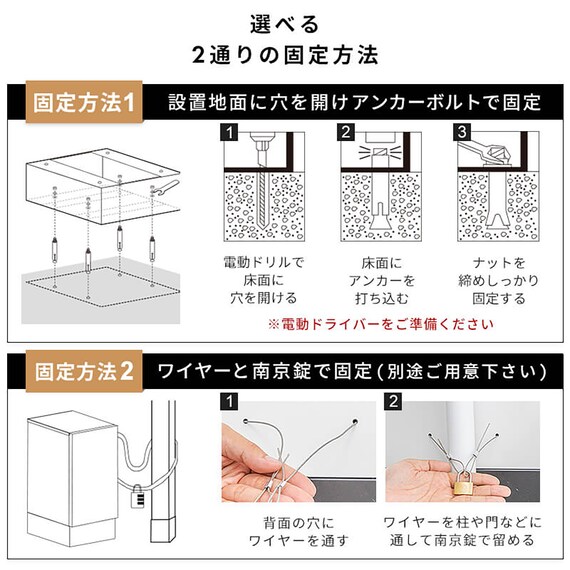 選べる
2通りの固定方法

固定方法1 設置地面に穴を開けアンカーボルトで固定

1
電動ドリルで床面に穴を開ける

2
床面にアンカーを打ち込む

3
ナットを締めしっかり固定する

※電動ドライバーをご準備ください

固定方法2 ワイヤーと南京錠で固定(別途ご用意下さい)

1
背面の穴にワイヤーを通す

2
ワイヤーを柱や門などに通して南京錠で留める