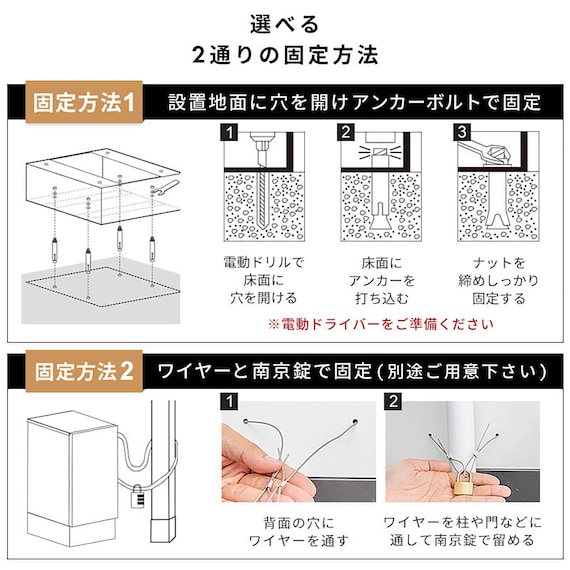 選べる
2通りの固定方法

固定方法1
設置地面に穴を開けアンカーボルトで固定

1
電動ドリルで床面に穴を開ける

2
床面にアンカーを打ち込む

3
ナットを締めしっかり固定する

※電動ドライバーをご準備ください

固定方法2
ワイヤーと南京錠で固定(別途ご用意下さい)

1
背面の穴にワイヤーを通す

2
ワイヤーを柱や門などに通して南京錠で留める