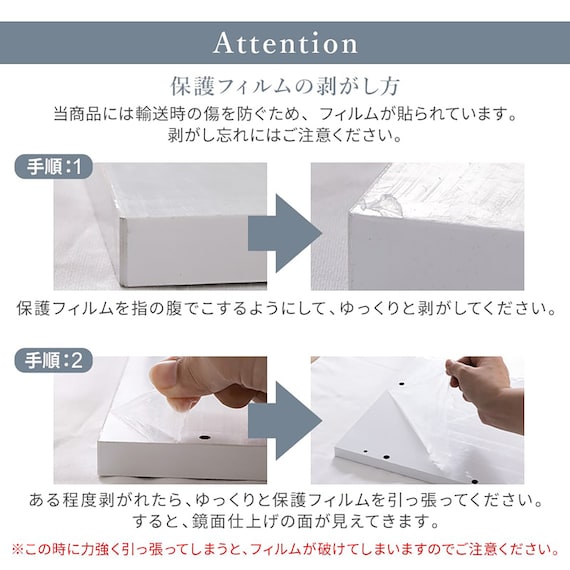 Attention

保護フィルムの剥がし方

当商品には輸送時の傷を防ぐため、フィルムが貼られています。
剥がし忘れにはご注意ください。

手順:1

保護フィルムを指の腹でこするようにして、ゆっくりと剥がしてください。

手順:2

ある程度剥がれたら、ゆっくりと保護フィルムを引っ張ってください。
すると、鏡面仕上げの面が見えてきます。

※この時に力強く引っ張ってしまうと、フィルムが破けてしまいますのでご注意ください。