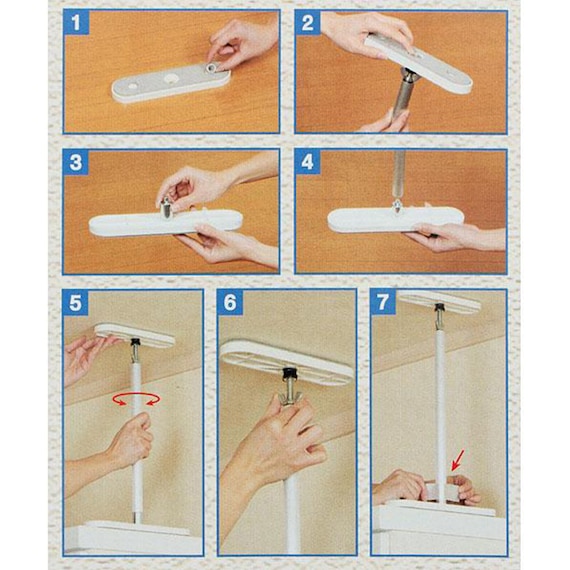 1

2

3

4

5

6

7