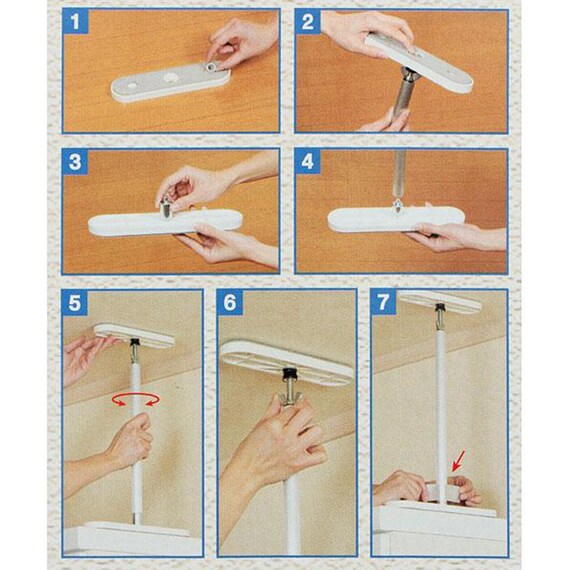 1
2
3
4
5
6
7