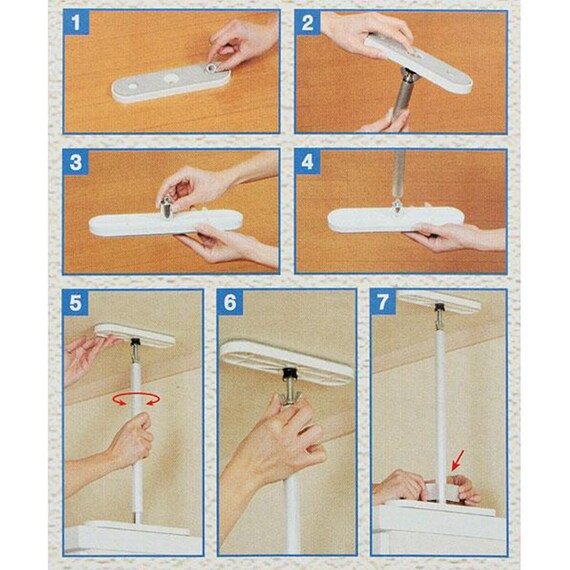 1

2

3

4

5

6

7